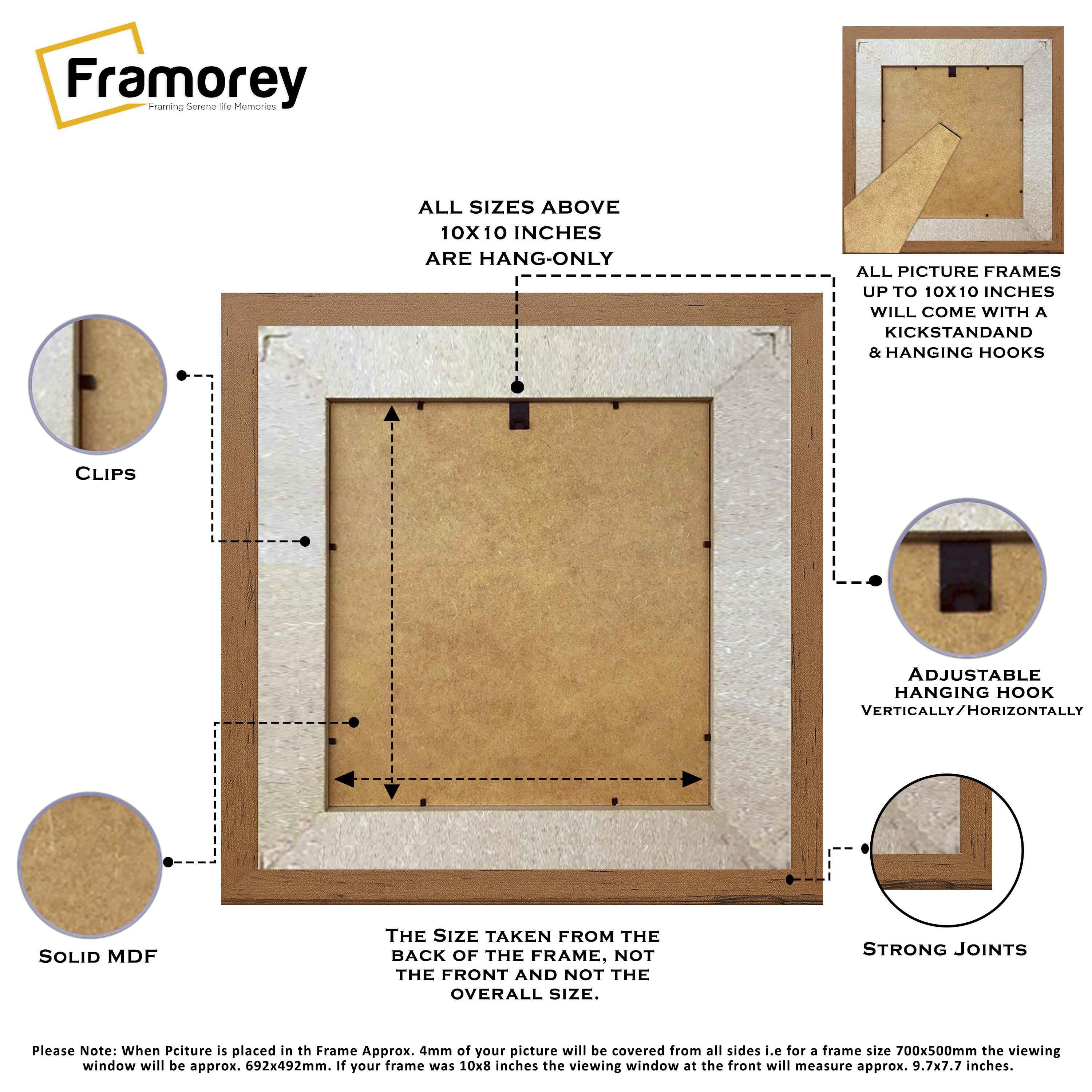 Framorey
Framing Serene life Memories

ALL SIZES ABOVE 10X10 INCHES ARE HANG-ONLY

ALL PICTURE FRAMES UP TO 10X10 INCHES WILL COME WITH A KICKSTANDAND & HANGING HOOKS

CLIPS

ADJUSTABLE HANGING HOOK VERTICALLY/HORIZONTALLY

SOLID MDF

THE SIZE TAKEN FROM THE BACK OF THE FRAME, NOT THE FRONT AND NOT THE OVERALL SIZE.

STRONG JOINTS

Please Note: When Pciture is placed in th Frame Approx. 4mm of your picture will be covered from all sides i.e for a frame size 700x500mm the viewing window will be approx. 692x492mm. If your frame was 10x8 inches the viewing window at the front will measure approx. 9.7x7.7 inches.