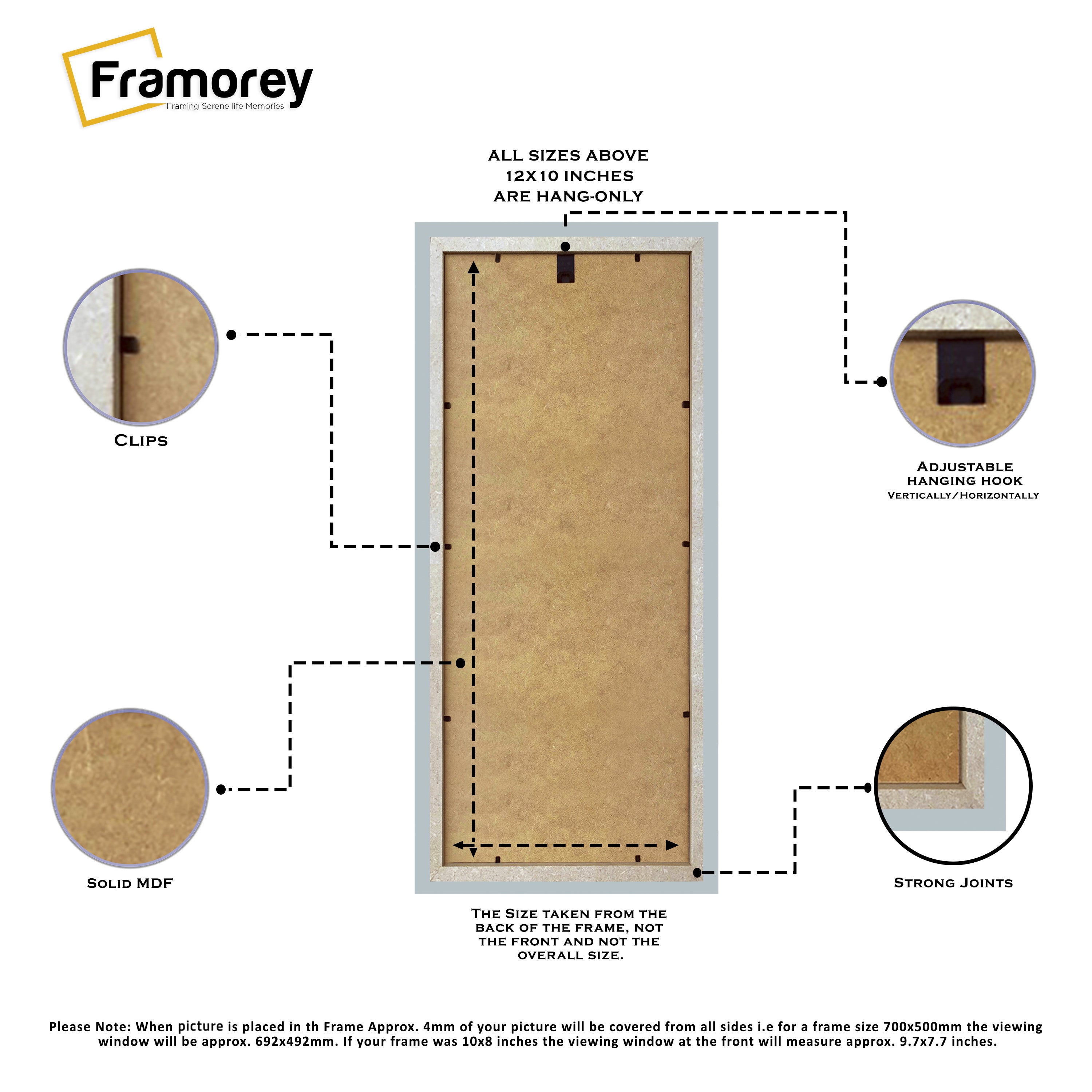 Framorey
Framing Serene life Memories

ALL SIZES ABOVE 12X10 INCHES ARE HANG-ONLY

CLIPS

ADJUSTABLE HANGING HOOK
VERTICALLY/HORIZONTALLY

SOLID MDF

STRONG JOINTS

THE SIZE TAKEN FROM THE BACK OF THE FRAME, NOT THE FRONT AND NOT THE OVERALL SIZE.

Please Note: When picture is placed in th Frame Approx. 4mm of your picture will be covered from all sides i.e for a frame size 700x500mm the viewing window will be approx. 692x492mm. If your frame was 10x8 inches the viewing window at the front will measure approx. 9.7x7.7 inches.