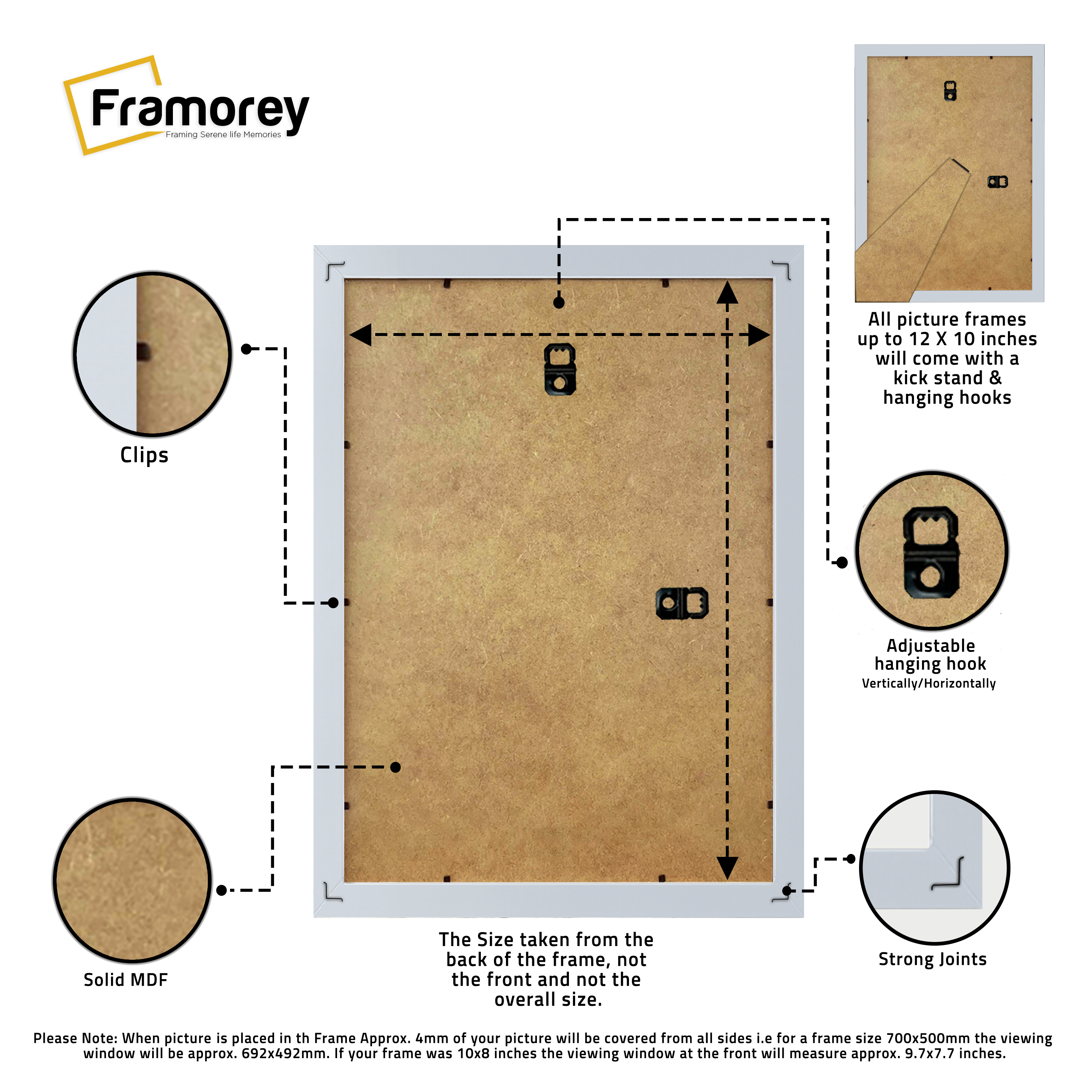 Framorey
Framing Serene life Memories

All picture frames up to 12 X 10 inches will come with a kick stand & hanging hooks

Clips

Adjustable hanging hook
Vertically/Horizontally

Solid MDF

The Size taken from the back of the frame, not the front and not the overall size.

Strong Joints

Please Note: When picture is placed in th Frame Approx. 4mm of your picture will be covered from all sides i.e for a frame size 700x500mm the viewing window will be approx. 692x492mm. If your frame was 10x8 inches the viewing window at the front will measure approx. 9.7x7.7 inches.