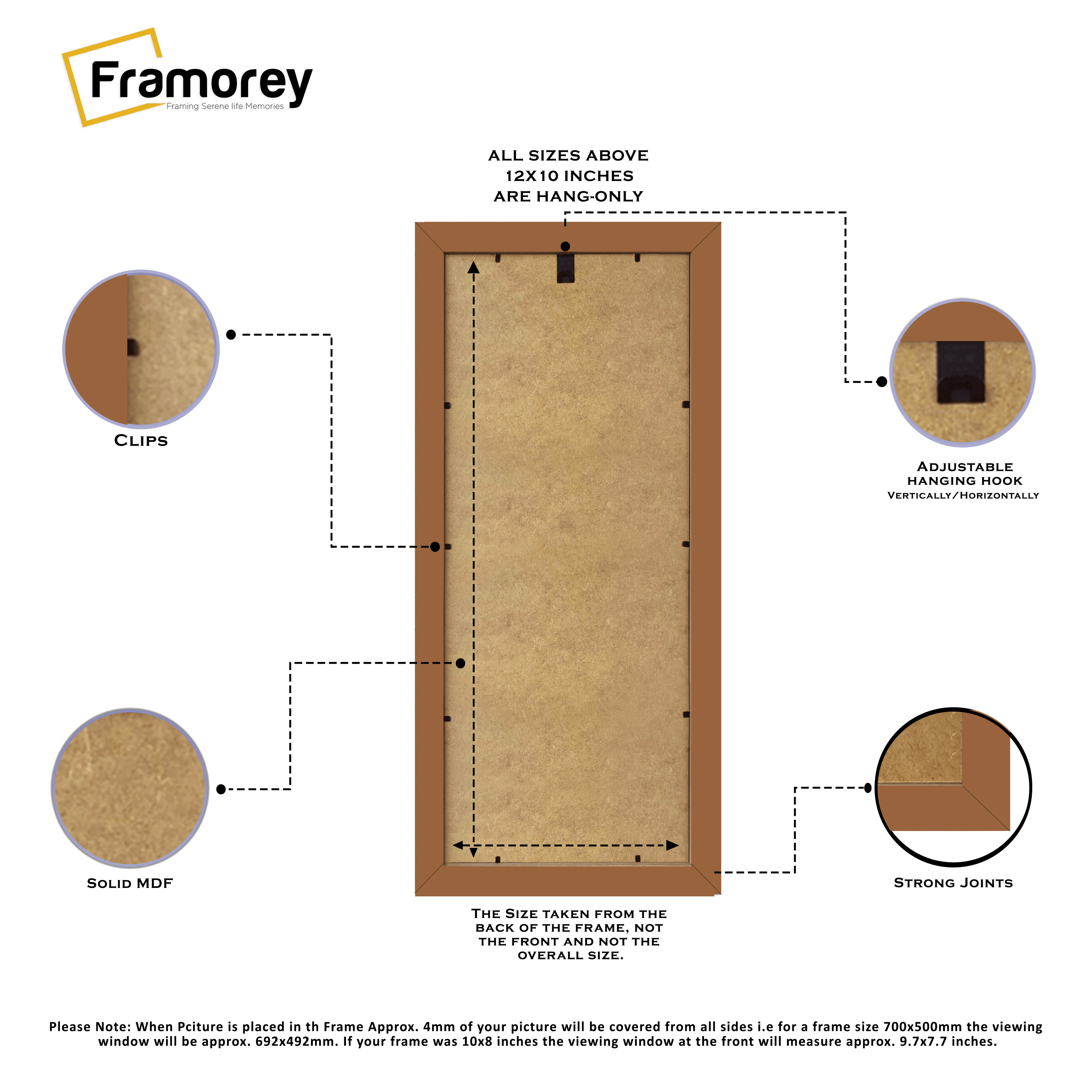 Framorey
Framing Serene life Memories

ALL SIZES ABOVE 12X10 INCHES ARE HANG-ONLY

CLIPS

ADJUSTABLE HANGING HOOK
VERTICALLY/HORIZONTALLY

SOLID MDF

STRONG JOINTS

THE SIZE TAKEN FROM THE BACK OF THE FRAME, NOT THE FRONT AND NOT THE OVERALL SIZE.

Please Note: When Pciture is placed in th Frame Approx. 4mm of your picture will be covered from all sides i.e for a frame size 700x500mm the viewing window will be approx. 692x492mm. If your frame was 10x8 inches the viewing window at the front will measure approx. 9.7x7.7 inches.