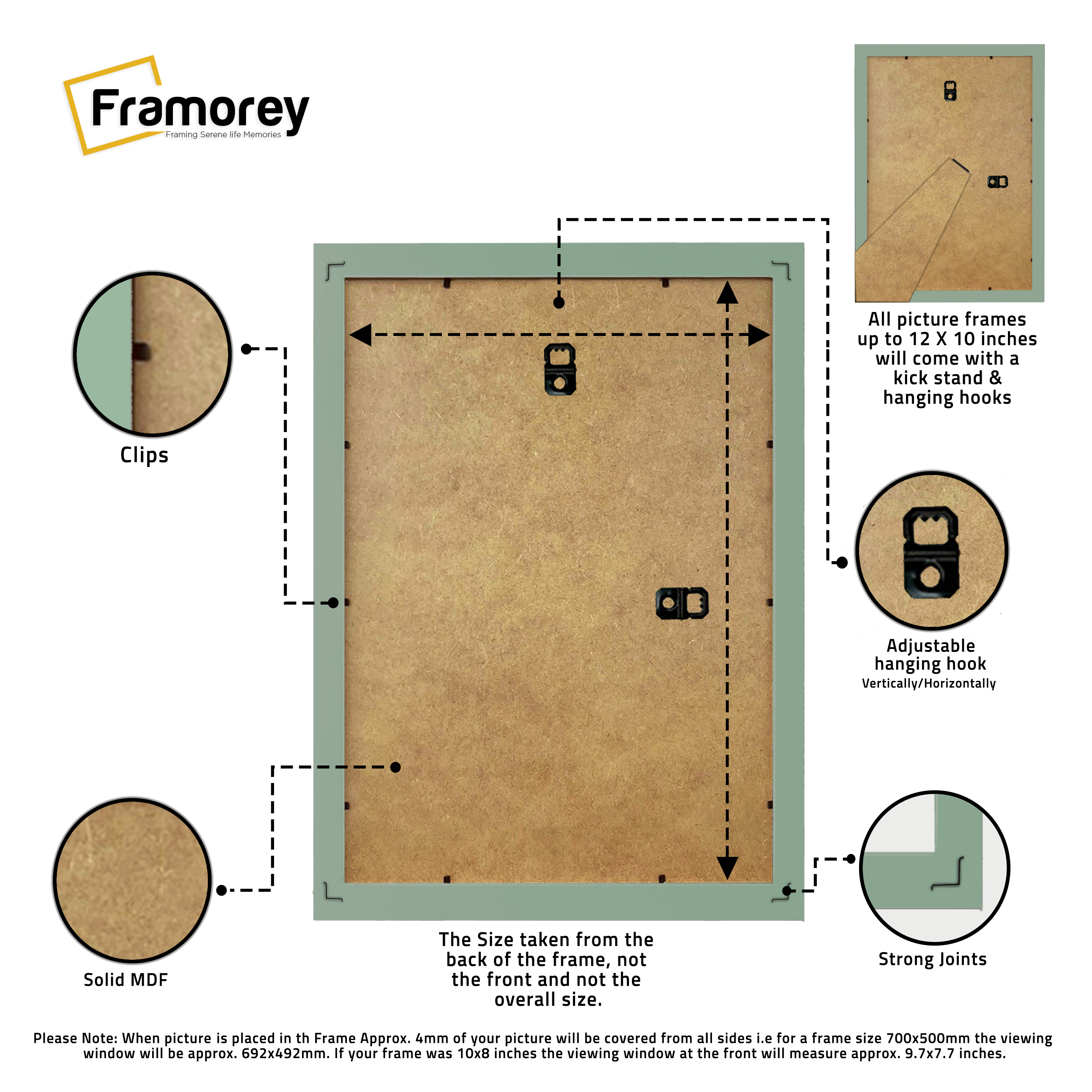 Framorey
Framing Serene life Memories

All picture frames up to 12 X 10 inches will come with a kick stand & hanging hooks

Clips

Adjustable hanging hook
Vertically/Horizontally

Solid MDF

The Size taken from the back of the frame, not the front and not the overall size.

Strong Joints

Please Note: When picture is placed in th Frame Approx. 4mm of your picture will be covered from all sides i.e for a frame size 700x500mm the viewing window will be approx. 692x492mm. If your frame was 10x8 inches the viewing window at the front will measure approx. 9.7x7.7 inches.