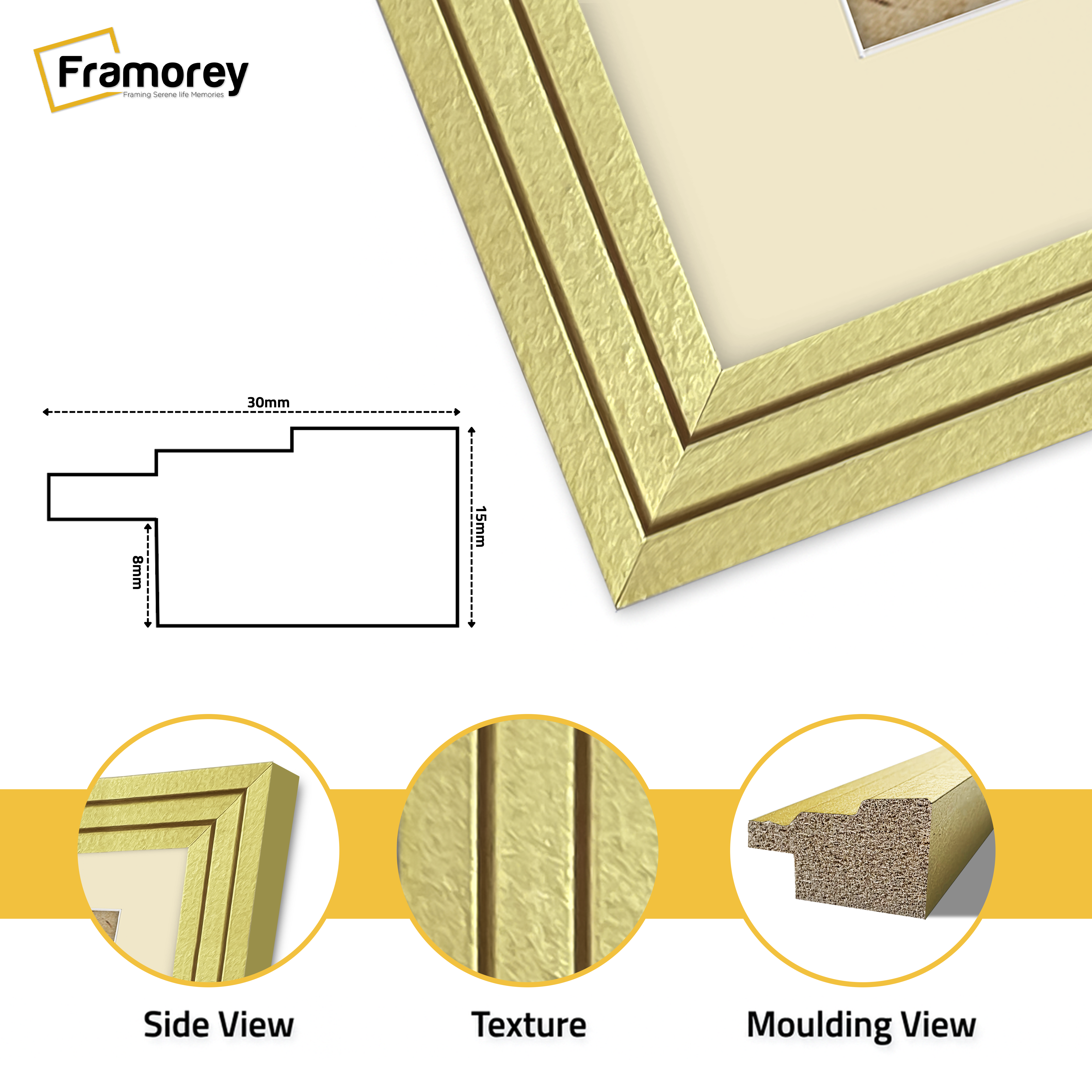 Framorey
Framing Serene life Memories

30mm
15mm
8mm

Side View

Texture

Moulding View