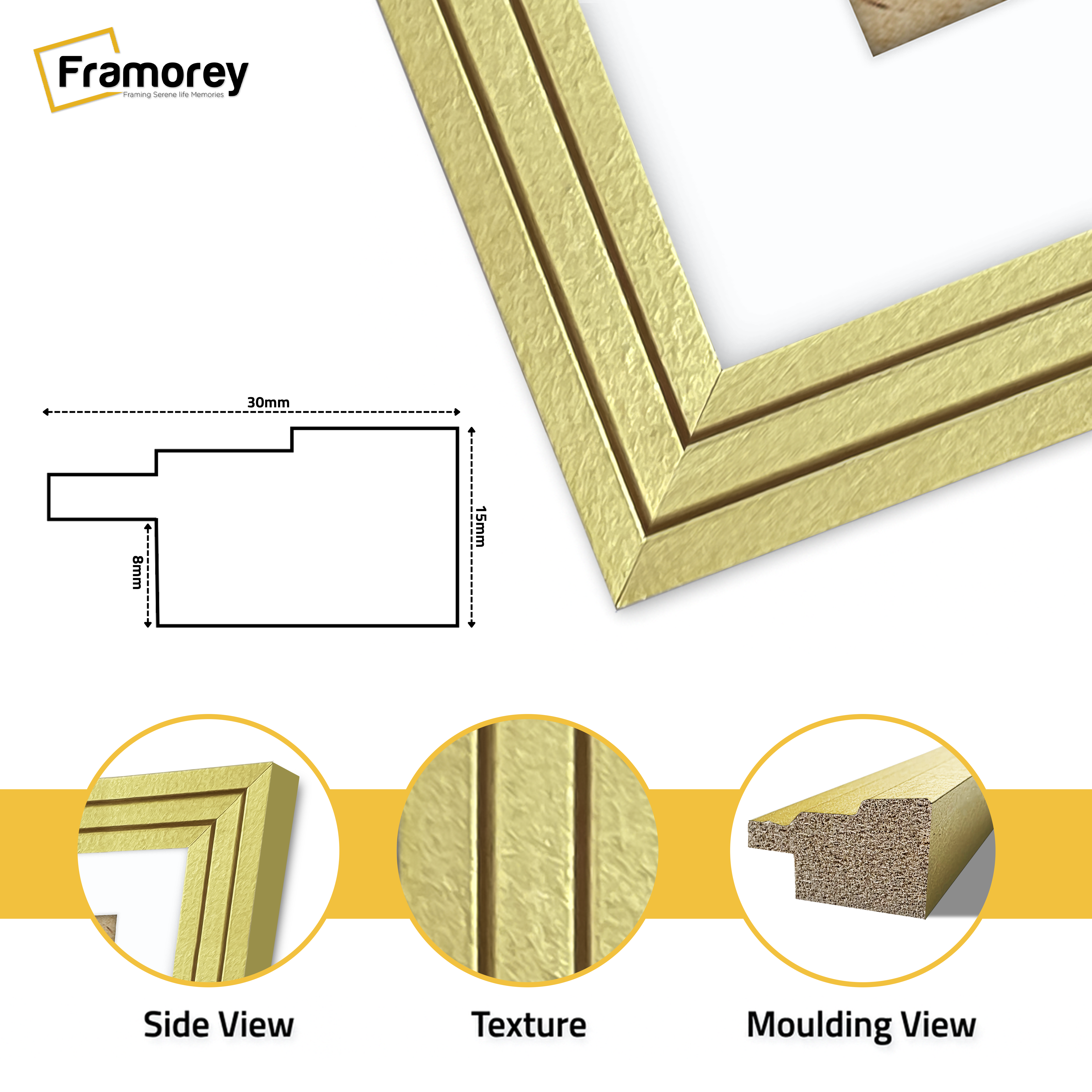 Framorey
Framing Serene life Memories

30mm

15mm

8mm

Side View

Texture

Moulding View